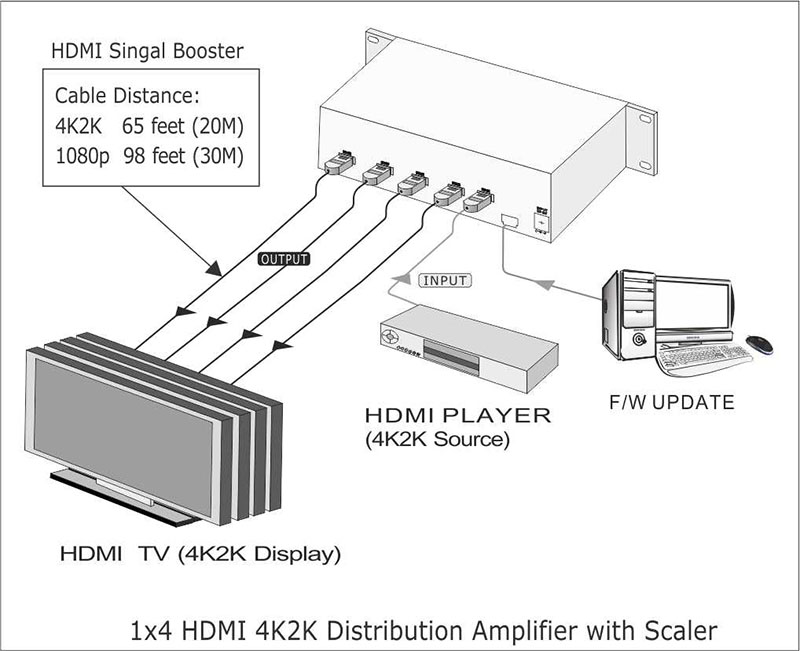 HDMI Singal Booster

Cable Distance:
4K2K 65 feet (20M)
1080p 98 feet (30M)

OUTPUT

INPUT

HDMI PLAYER
(4K2K Source)

F/W UPDATE

HDMI TV (4K2K Display)

1x4 HDMI 4K2K Distribution Amplifier with Scaler