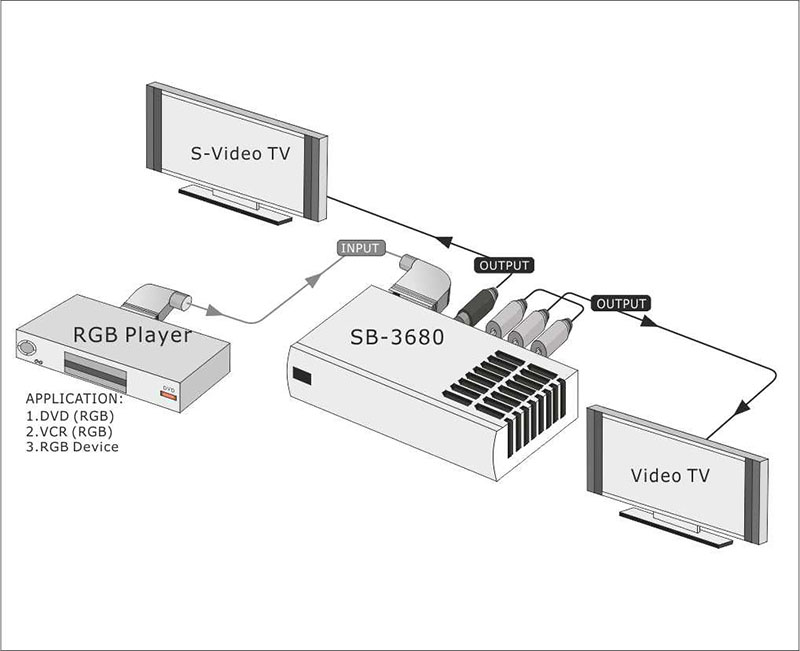 S-Video TV

INPUT

OUTPUT

OUTPUT

RGB Player

DVD

SB-3680

APPLICATION:
1.DVD (RGB)
2.VCR (RGB)
3.RGB Device

Video TV